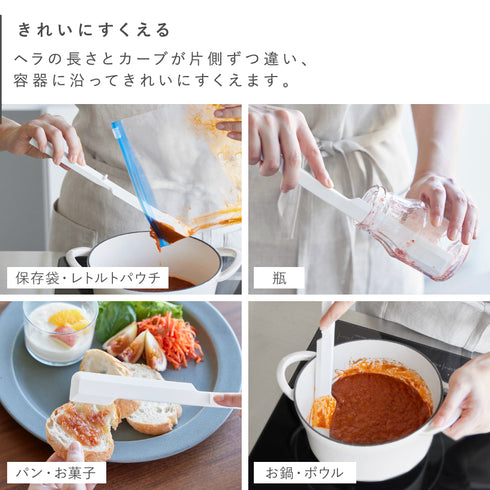 きれいにすくえる

ヘラの長さとカーブが片側ずつ違い、容器に沿ってきれいにすくえます。

保存袋・レトルトパウチ

瓶

パン・お菓子

お鍋・ボウル